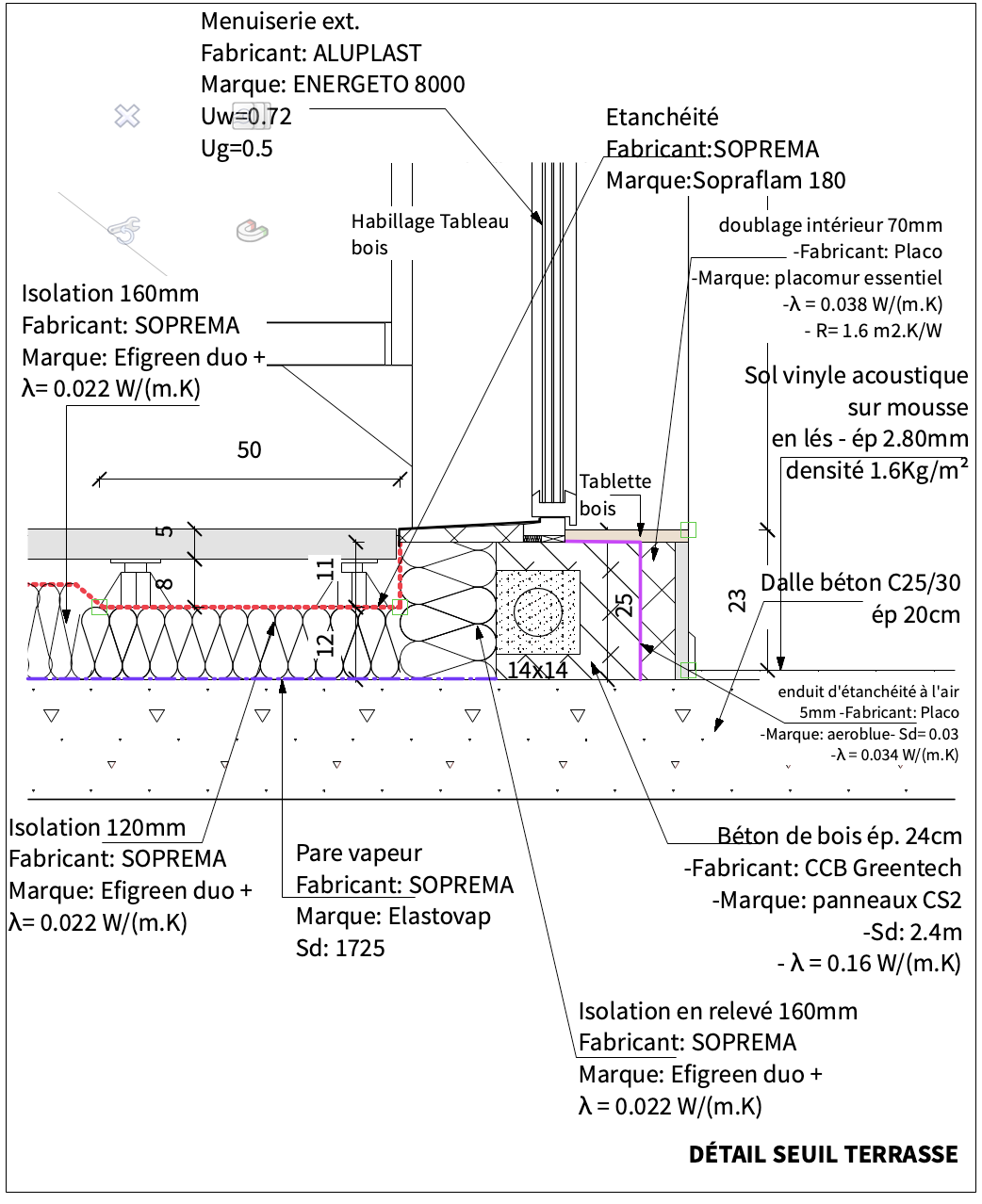 Menuiserie ext.
Fabricant: ALUPLAST
Marque: ENERGETO 8000
Uw=0.72
Ug=0.5

Etanchéité
Fabricant:SOPREMA
Marque:Sopraflam 180

Habillage Tableau bois

doublage intérieur 70mm
-Fabricant: Placo
-Marque: placomur essentiel
-λ = 0.038 W/(m.K)
- R= 1.6 m2.K/W

Isolation 160mm
Fabricant: SOPREMA
Marque: Efigreen duo +
λ= 0.022 W/(m.K)

Sol vinyle acoustique sur mousse en lés - ép 2.80mm densité 1.6Kg/m²

50

Tablette bois

5

8

11

12

25

23

14x14

Dalle béton C25/30 ép 20cm

enduit d'étanchéité à l'air 5mm -Fabricant: Placo
-Marque: aeroblue- Sd= 0.03
-λ = 0.034 W/(m.K)

Isolation 120mm
Fabricant: SOPREMA
Marque: Efigreen duo +
λ= 0.022 W/(m.K)

Pare vapeur
Fabricant: SOPREMA
Marque: Elastovap
Sd: 1725

Béton de bois ép. 24cm
-Fabricant: CCB Greentech
-Marque: panneaux CS2
-Sd: 2.4m
- λ = 0.16 W/(m.K)

Isolation en relevé 160mm
Fabricant: SOPREMA
Marque: Efigreen duo +
λ = 0.022 W/(m.K)

DÉTAIL SEUIL TERRASSE